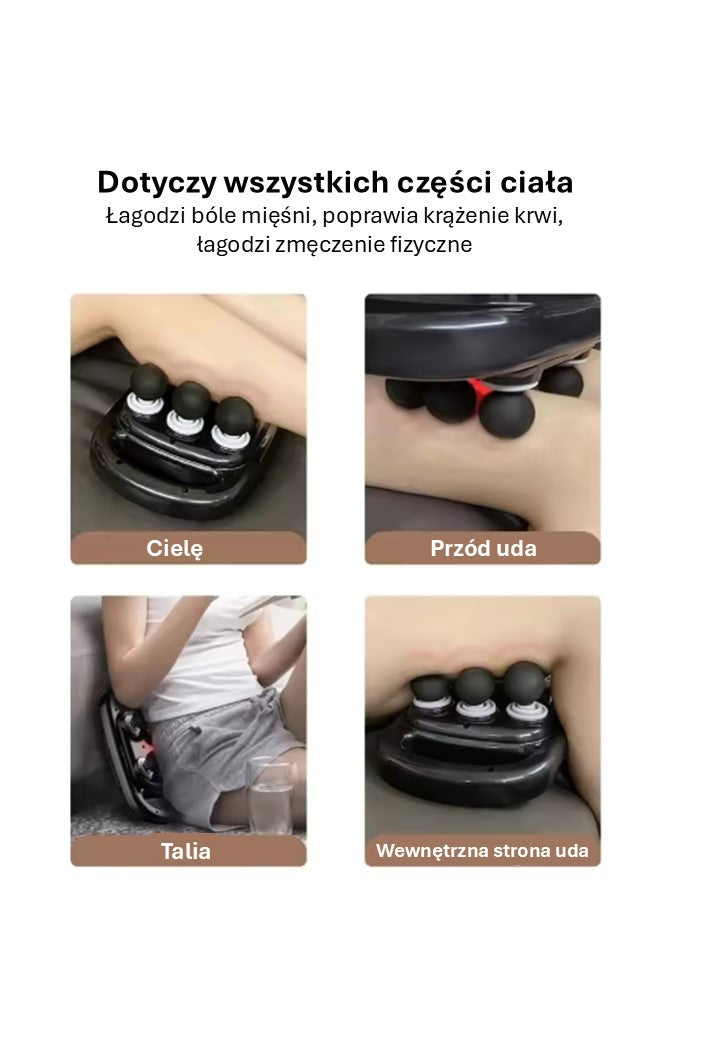 Dotyczy wszystkich części ciała
Łagodzi bóle mięśni, poprawia krążenie krwi, łagodzi zmęczenie fizyczne

Cielę

Przód uda

Talia

Wewnętrzna strona uda