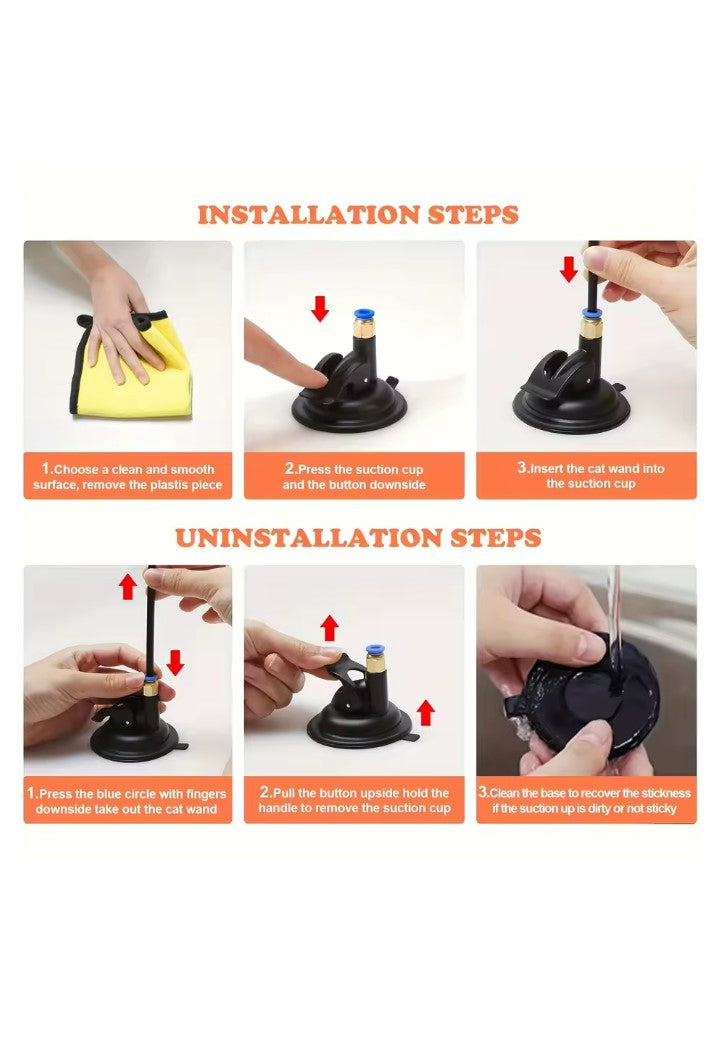 INSTALLATION STEPS

1.Choose a clean and smooth surface, remove the plastis piece

2.Press the suction cup and the button downside

3.Insert the cat wand into the suction cup

UNINSTALLATION STEPS

1.Press the blue circle with fingers downside take out the cat wand

2.Pull the button upside hold the handle to remove the suction cup

3.Clean the base to recover the stickness if the suction up is dirty or not sticky